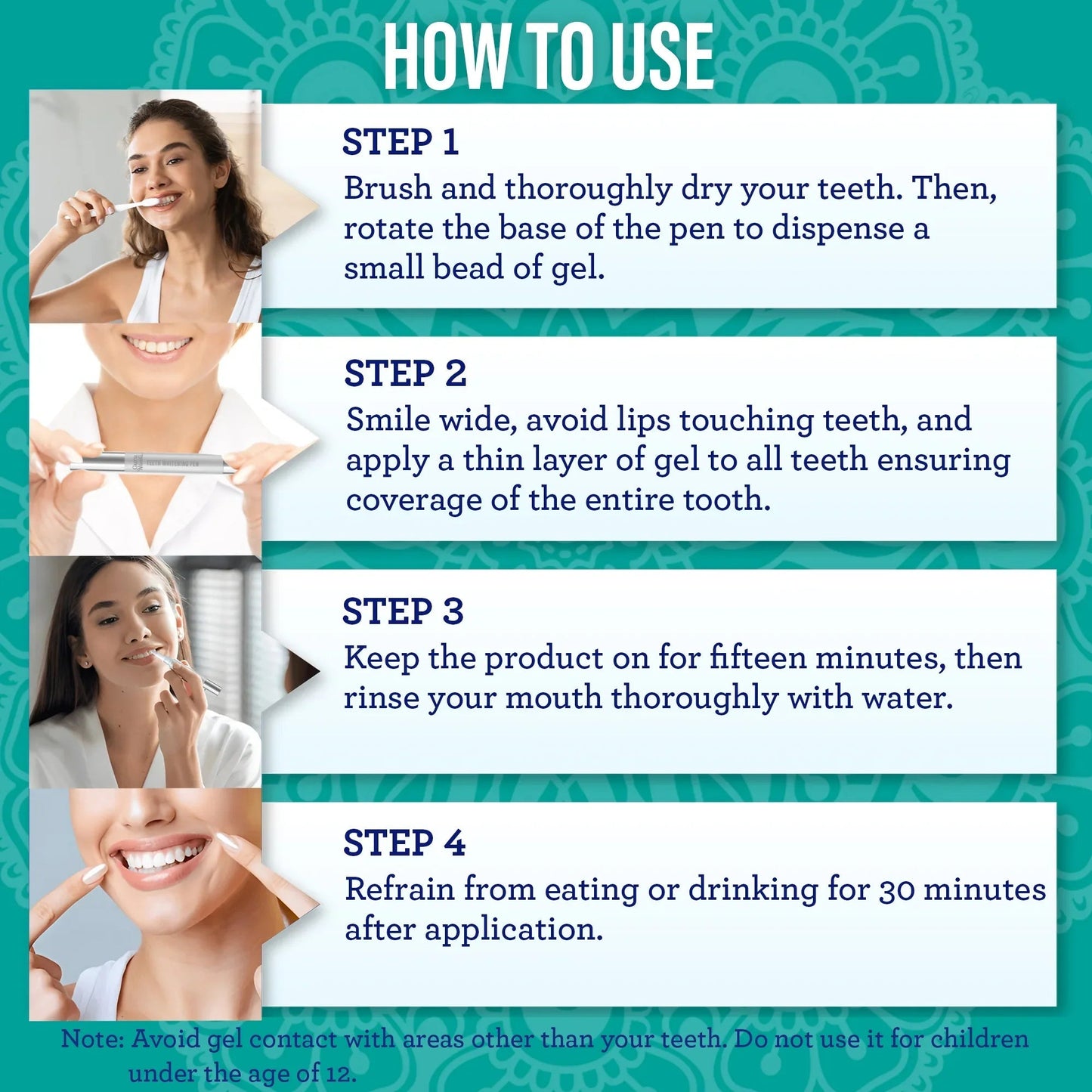 HOW TO USE

STEP 1
Brush and thoroughly dry your teeth. Then, rotate the base of the pen to dispense a small bead of gel.

TEETH WHITENING PEN

STEP 2
Smile wide, avoid lips touching teeth, and apply a thin layer of gel to all teeth ensuring coverage of the entire tooth.

STEP 3
Keep the product on for fifteen minutes, then rinse your mouth thoroughly with water.

STEP 4
Refrain from eating or drinking for 30 minutes after application.

Note: Avoid gel contact with areas other than your teeth. Do not use it for children under the age of 12.